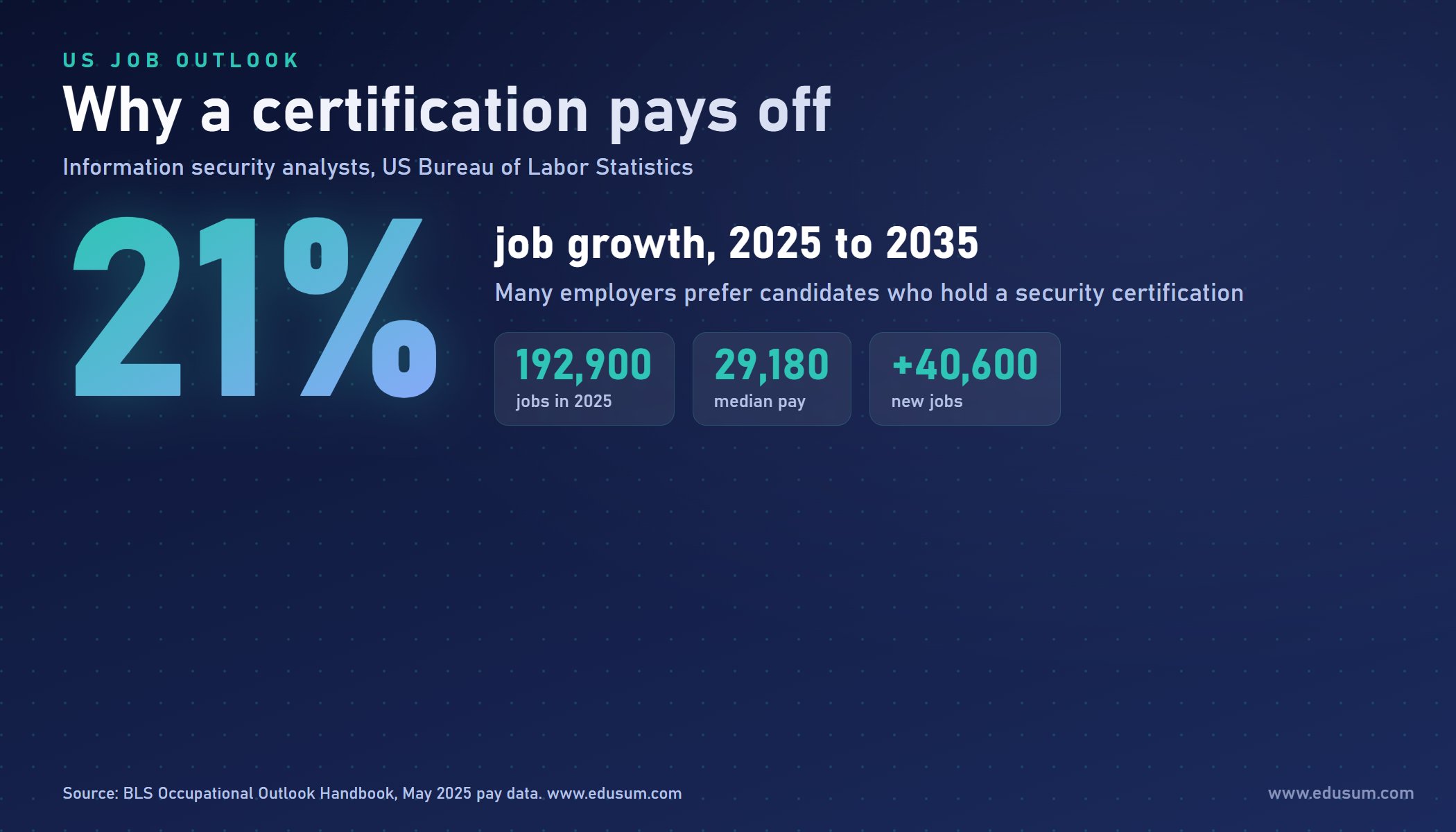 US JOB OUTLOOK

Why a certification pays off

Information security analysts, US Bureau of Labor Statistics

21%

job growth, 2025 to 2035

Many employers prefer candidates who hold a security certification

192,900
jobs in 2025

29,180
median pay

+40,600
new jobs

Source: BLS Occupational Outlook Handbook, May 2025 pay data. www.edusum.com

www.edusum.com